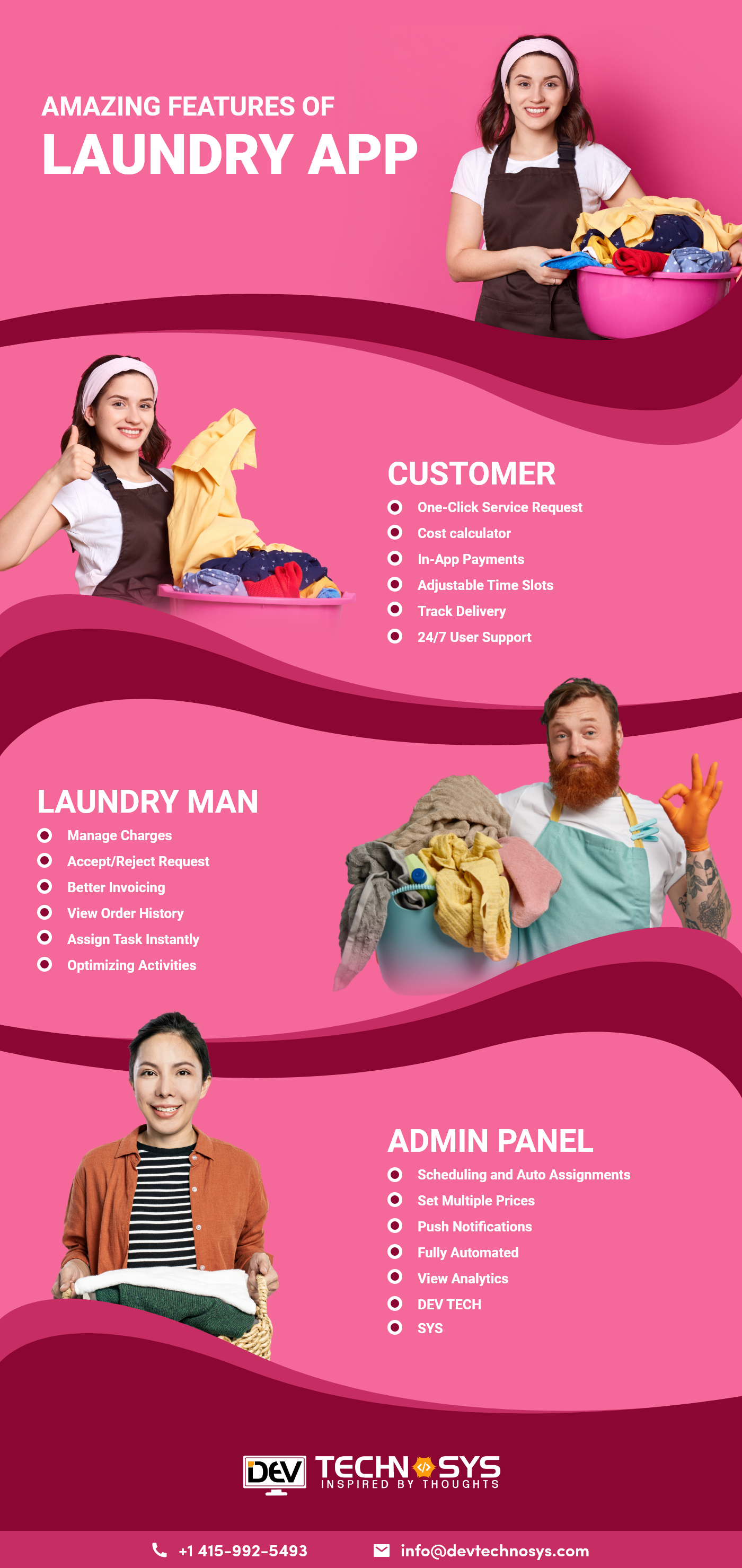 AMAZING FEATURES OF
LAUNDRY APP

CUSTOMER

One-Click Service Request
Cost calculator
In-App Payments
Adjustable Time Slots
Track Delivery
24/7 User Support

LAUNDRY MAN

Manage Charges
Accept/Reject Request
Better Invoicing
View Order History
Assign Task Instantly
Optimizing Activities

ADMIN PANEL

Scheduling and Auto Assignments
Set Multiple Prices
Push Notifications
Fully Automated
View Analytics
DEV TECH
SYS

DEV TECHNOSYS
INSPIRED BY THOUGHTS

+1 415-992-5493
info@devtechnosys.com