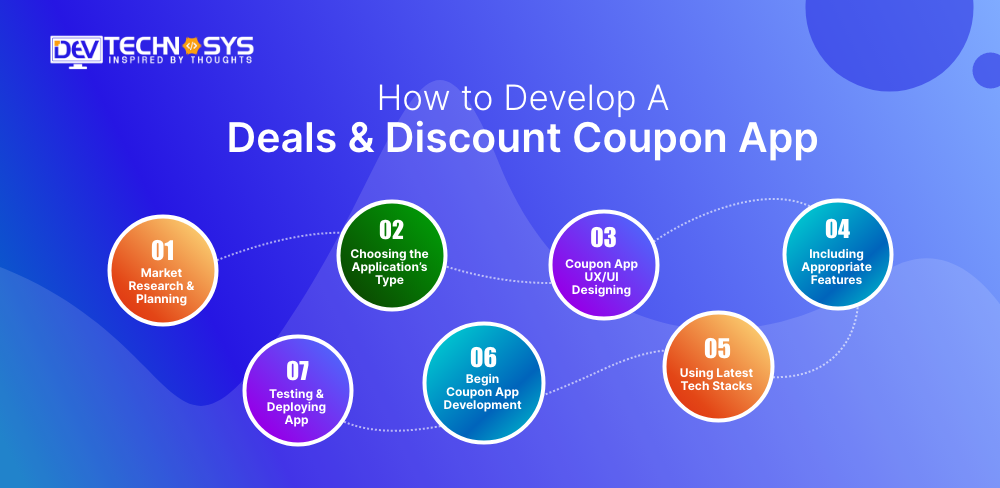 DEV TECHNOSYS
INSPIRED BY THOUGHTS

How to Develop A
Deals & Discount Coupon App

01
Market Research & Planning

02
Choosing the Application's Type

03
Coupon App UX/UI Designing

04
Including Appropriate Features

05
Using Latest Tech Stacks

06
Begin Coupon App Development

07
Testing & Deploying App