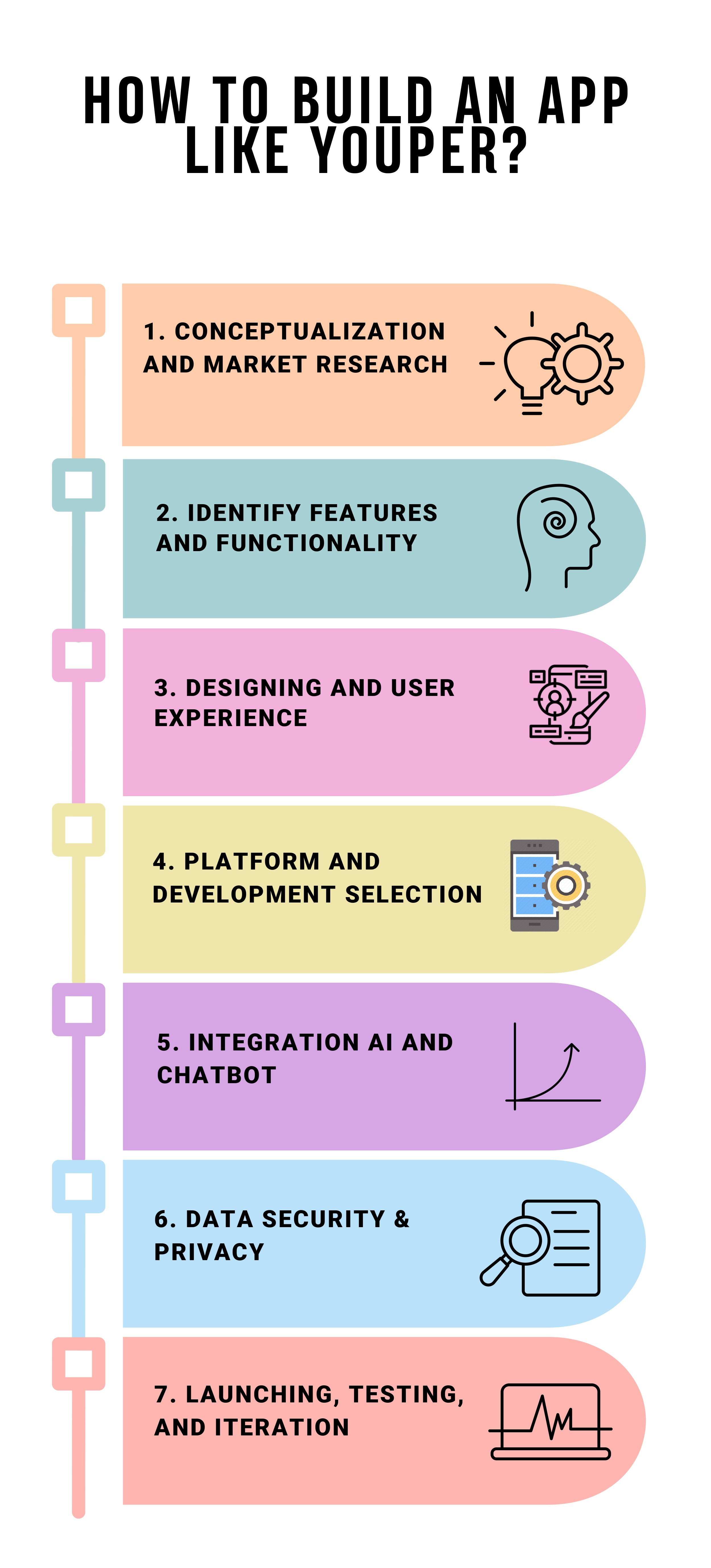 HOW TO BUILD AN APP LIKE YOUPER?

1. CONCEPTUALIZATION AND MARKET RESEARCH

2. IDENTIFY FEATURES AND FUNCTIONALITY

3. DESIGNING AND USER EXPERIENCE

4. PLATFORM AND DEVELOPMENT SELECTION

5. INTEGRATION AI AND CHATBOT

6. DATA SECURITY & PRIVACY

7. LAUNCHING, TESTING, AND ITERATION