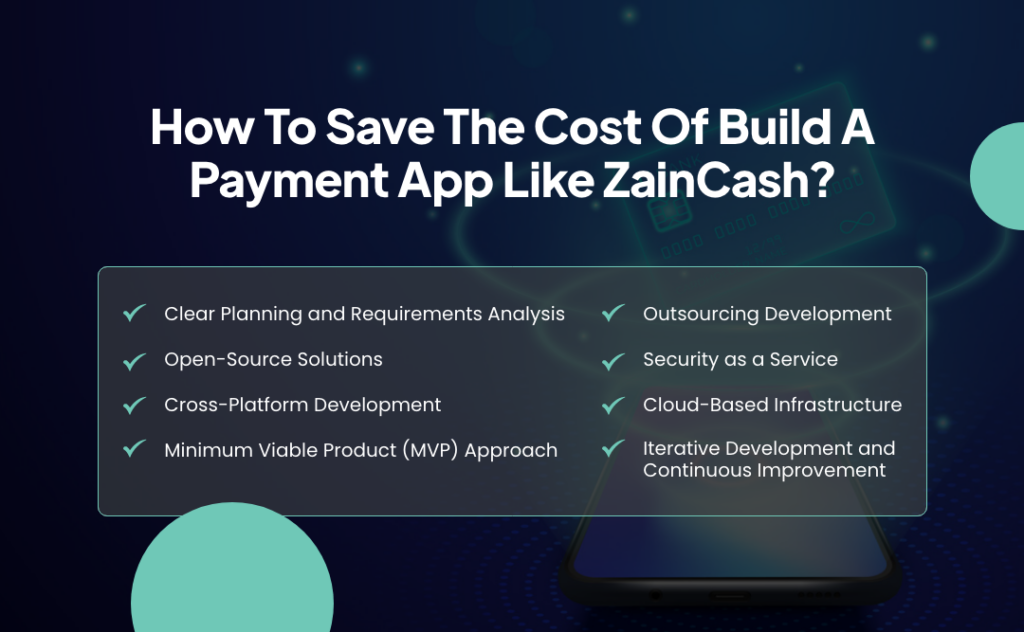 How To Save The Cost Of Build A Payment App Like ZainCash?

Clear Planning and Requirements Analysis

Open-Source Solutions

Cross-Platform Development

Minimum Viable Product (MVP) Approach

Outsourcing Development

Security as a Service

Cloud-Based Infrastructure

Iterative Development and Continuous Improvement