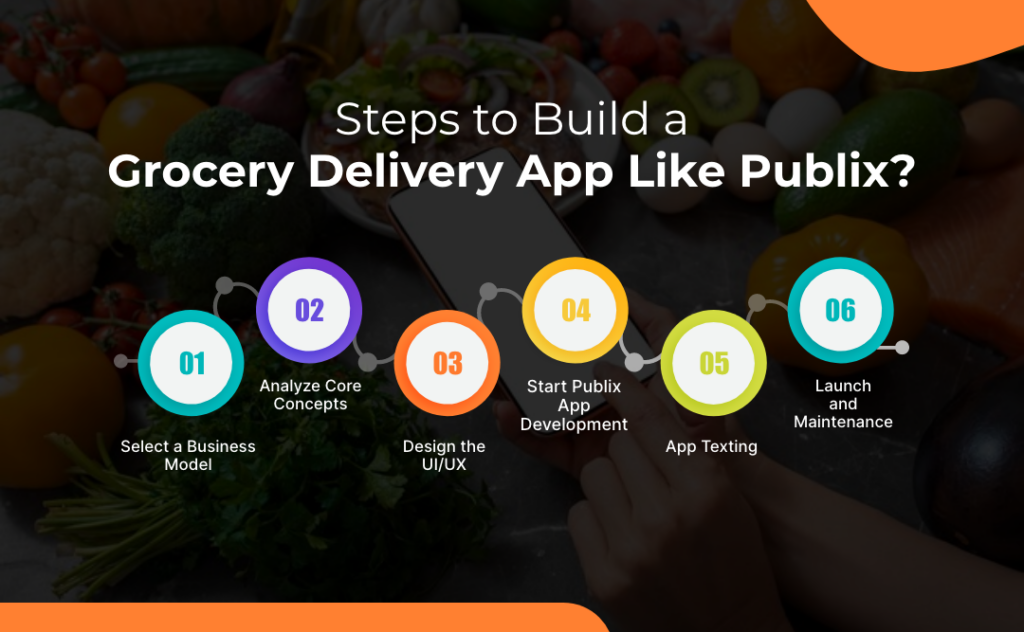 Steps to Build a
Grocery Delivery App Like Publix?

01
Select a Business Model

02
Analyze Core Concepts

03
Design the UI/UX

04
Start Publix App Development

05
App Texting

06
Launch and Maintenance