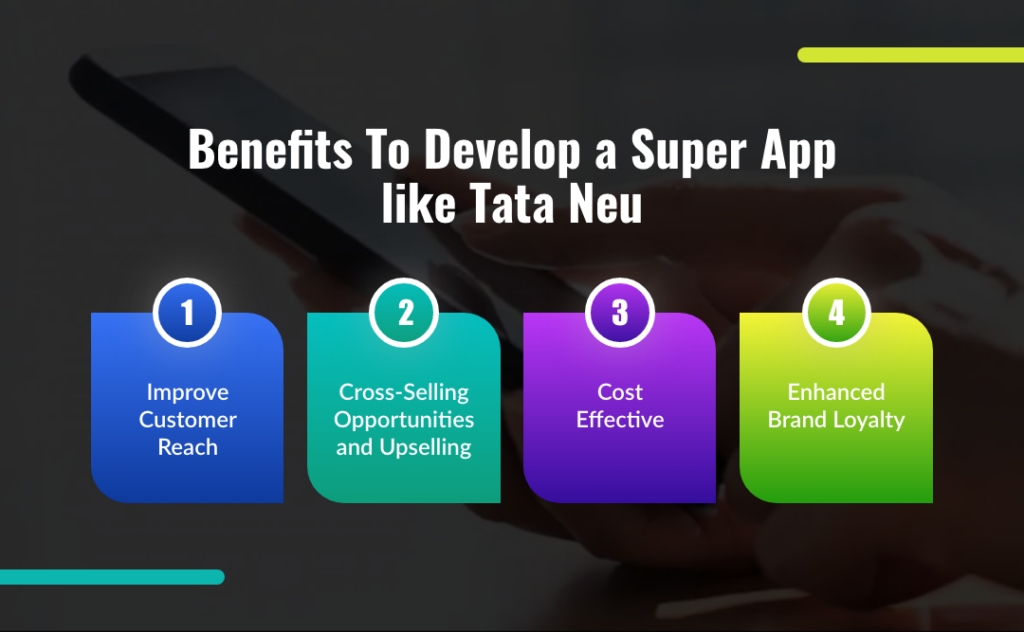 Benefits To Develop a Super App like Tata Neu

1
Improve Customer Reach

2
Cross-Selling Opportunities and Upselling

3
Cost Effective

4
Enhanced Brand Loyalty