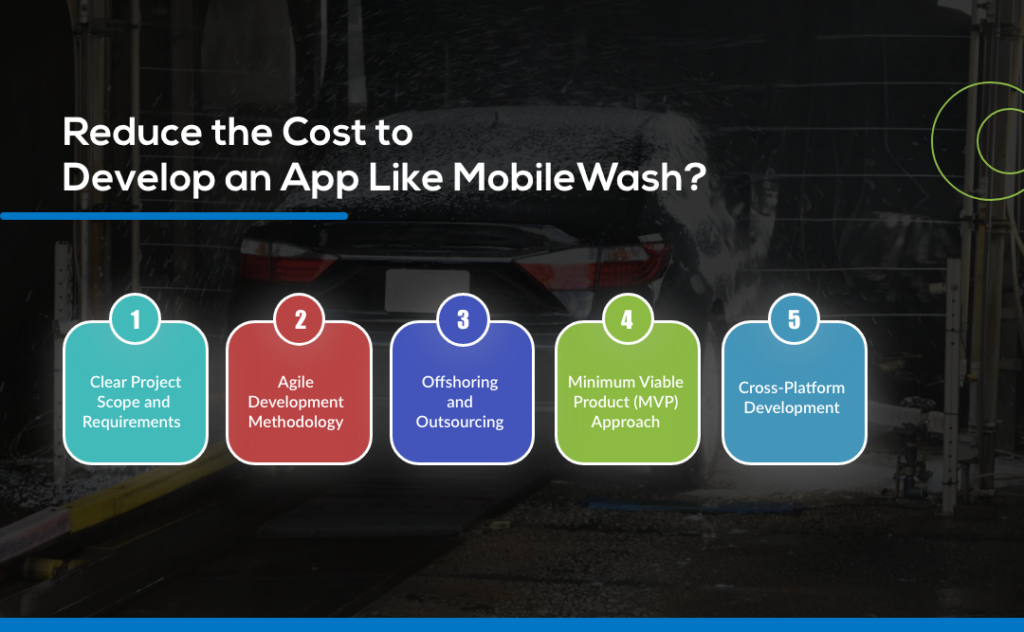 Reduce the Cost to Develop an App Like MobileWash?

1
Clear Project Scope and Requirements

2
Agile Development Methodology

3
Offshoring and Outsourcing

4
Minimum Viable Product (MVP) Approach

5
Cross-Platform Development