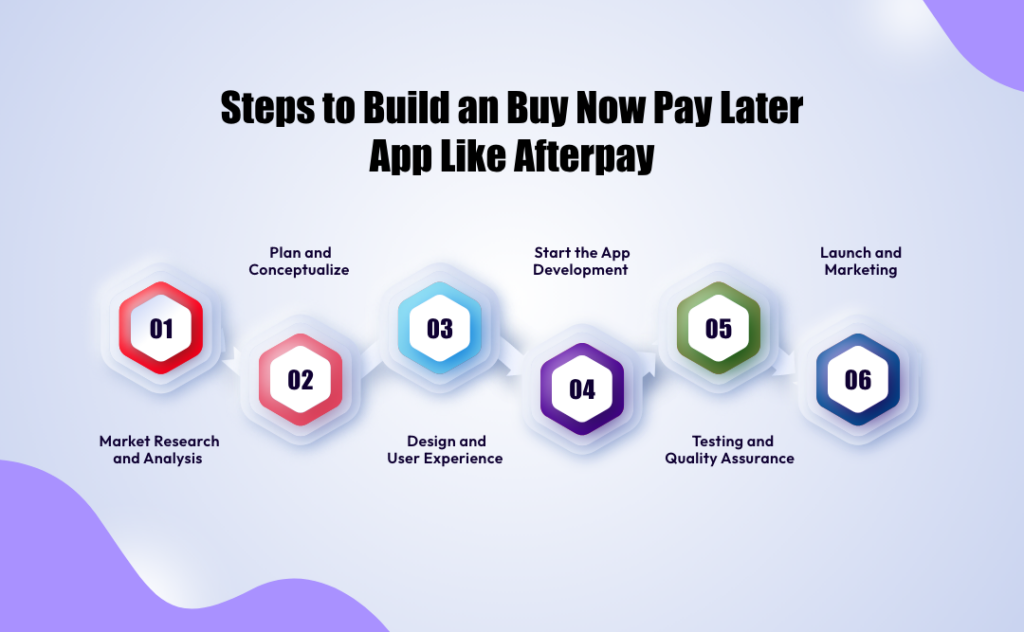 Steps to Build an Buy Now Pay Later App Like Afterpay

01
Market Research and Analysis

02
Plan and Conceptualize

03
Design and User Experience

04
Start the App Development

05
Testing and Quality Assurance

06
Launch and Marketing