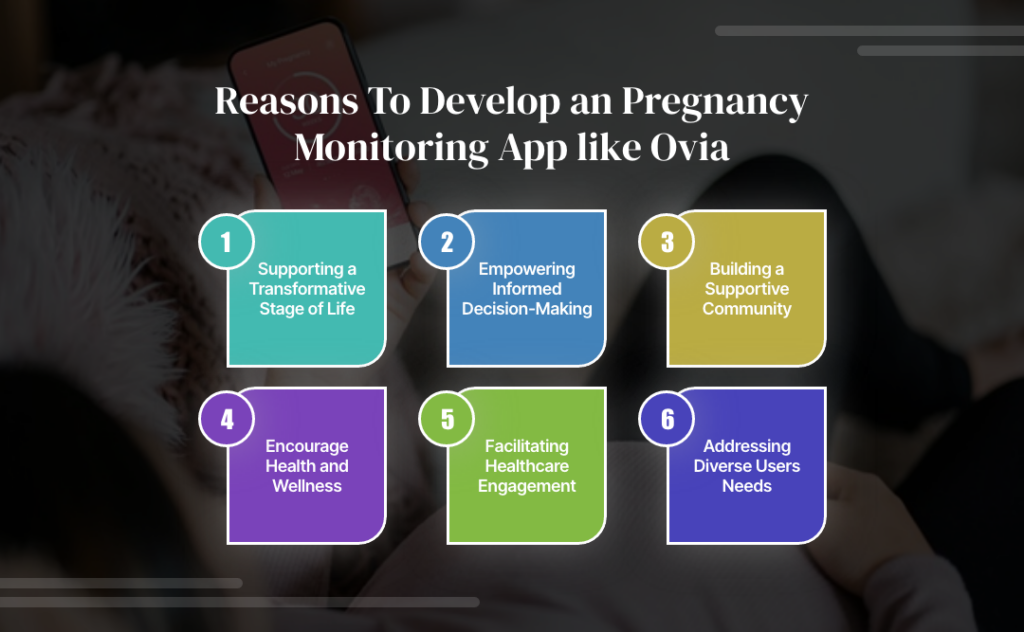 Reasons To Develop an Pregnancy Monitoring App like Ovia

1
Supporting a Transformative Stage of Life

2
Empowering Informed Decision-Making

3
Building a Supportive Community

4
Encourage Health and Wellness

5
Facilitating Healthcare Engagement

6
Addressing Diverse Users Needs